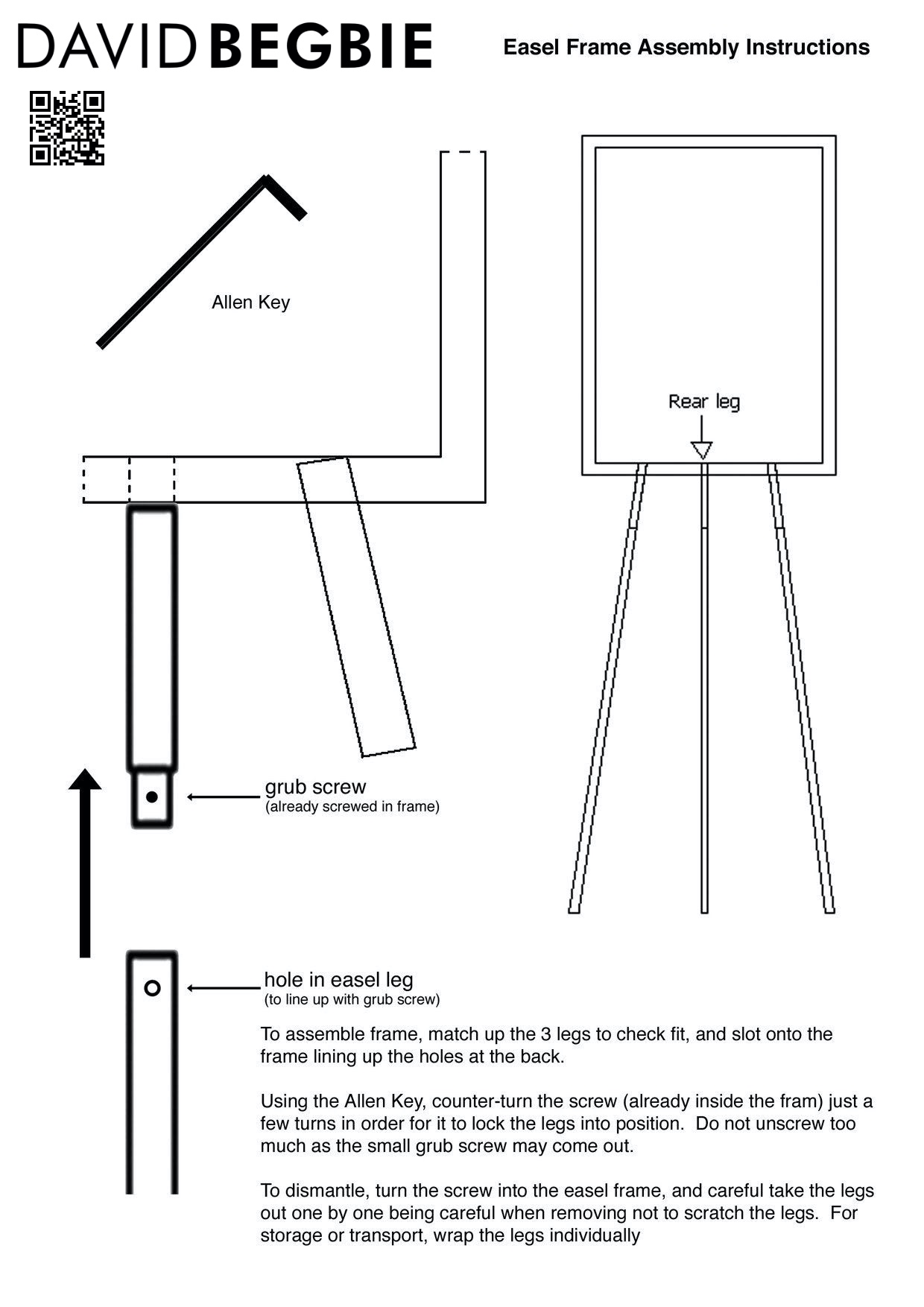 DAVID BEGBIE

Easel Frame Assembly Instructions

Allen Key

Rear leg

grub screw
(already screwed in frame)

hole in easel leg
(to line up with grub screw)

To assemble frame, match up the 3 legs to check fit, and slot onto the frame lining up the holes at the back.

Using the Allen Key, counter-turn the screw (already inside the fram) just a few turns in order for it to lock the legs into position. Do not unscrew too much as the small grub screw may come out.

To dismantle, turn the screw into the easel frame, and careful take the legs out one by one being careful when removing not to scratch the legs. For storage or transport, wrap the legs individually